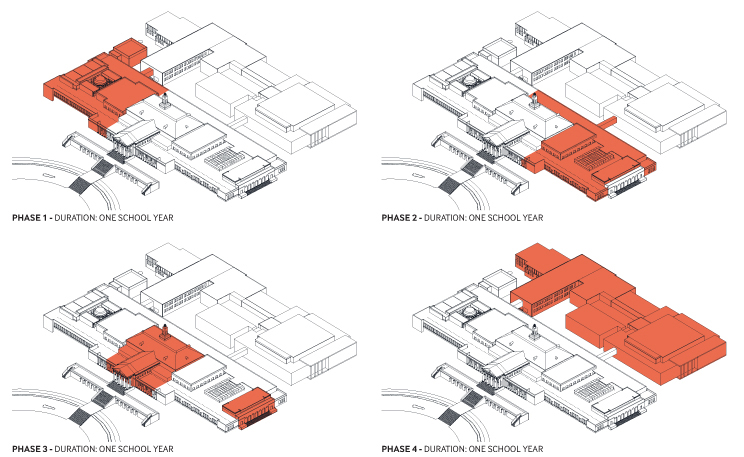 PHASE 1 - DURATION: ONE SCHOOL YEAR

PHASE 2 - DURATION: ONE SCHOOL YEAR

PHASE 3 - DURATION: ONE SCHOOL YEAR

PHASE 4 - DURATION: ONE SCHOOL YEAR